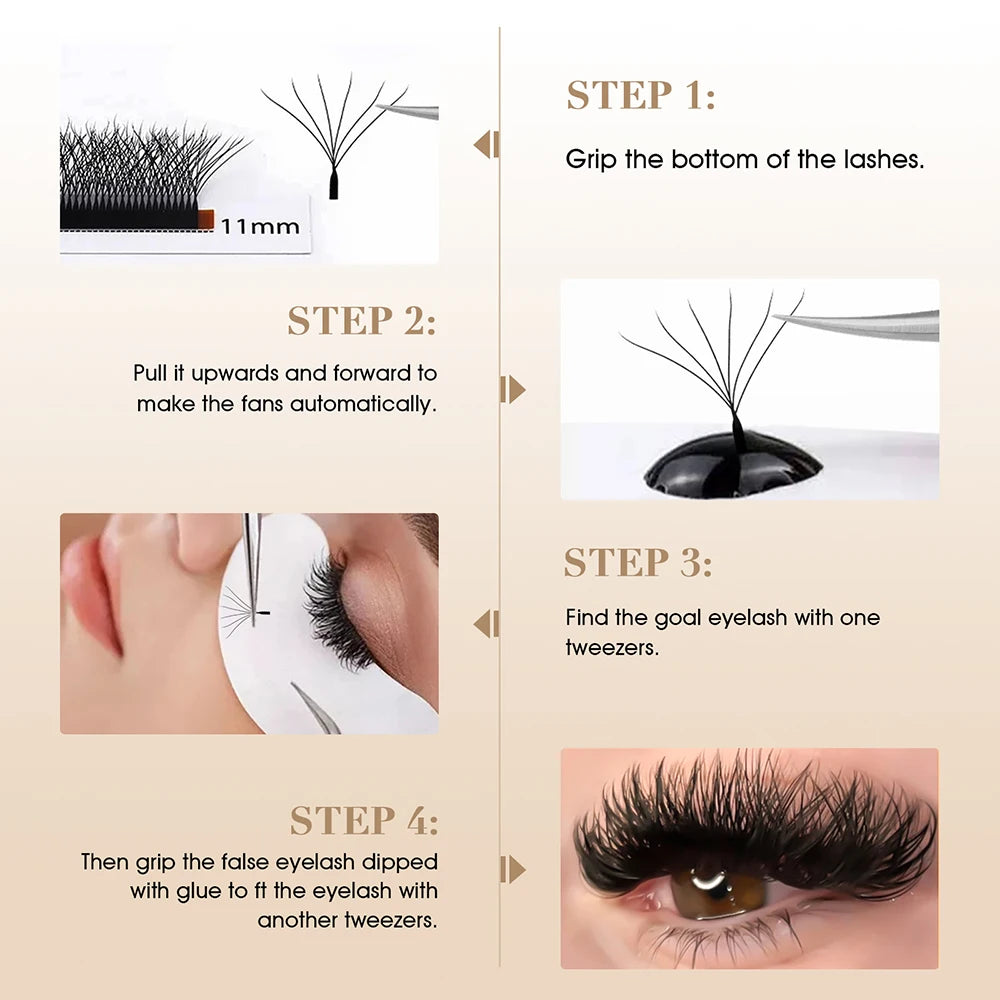 11mm

STEP 1:

Grip the bottom of the lashes.

STEP 2:

Pull it upwards and forward to make the fans automatically.

STEP 3:

Find the goal eyelash with one tweezers.

STEP 4:

Then grip the false eyelash dipped with glue to ft the eyelash with another tweezers.